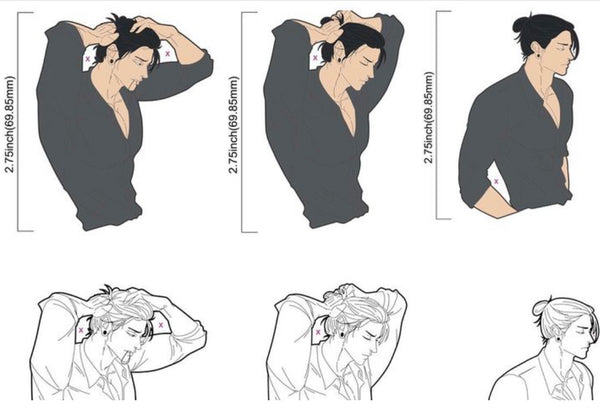 2.75inch(69.85mm)

x x

2.75inch(69.85mm)

x

2.75inch(69.85mm)

x

x x

x